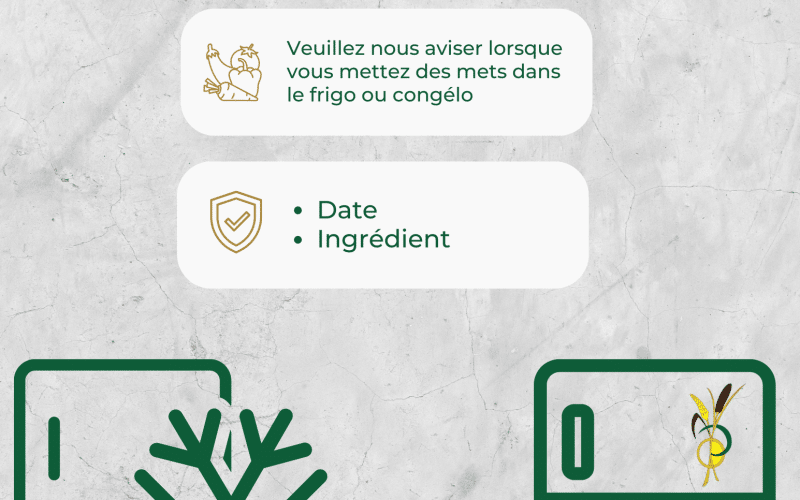 Veuillez nous aviser lorsque vous mettez des mets dans le frigo ou congélo

• Date
• Ingrédient